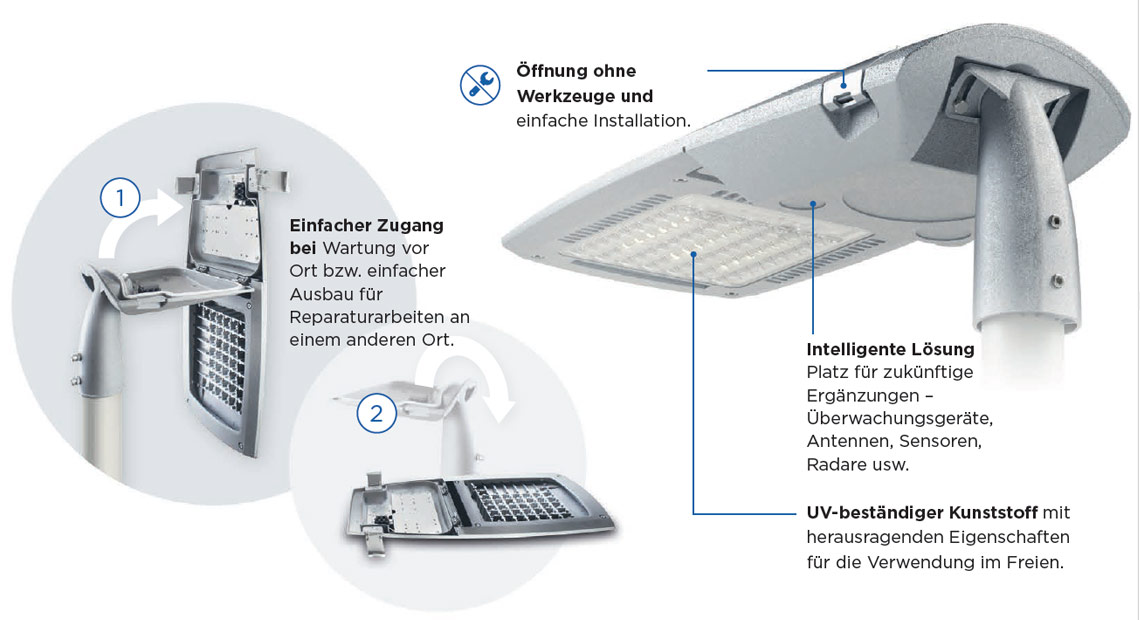 Öffnung ohne Werkzeuge und einfache Installation.

1

Einfacher Zugang bei Wartung vor Ort bzw. einfacher Ausbau für Reparaturarbeiten an einem anderen Ort.

2

Intelligente Lösung
Platz für zukünftige Ergänzungen – Überwachungsgeräte, Antennen, Sensoren, Radare usw.

UV-beständiger Kunststoff mit herausragenden Eigenschaften für die Verwendung im Freien.